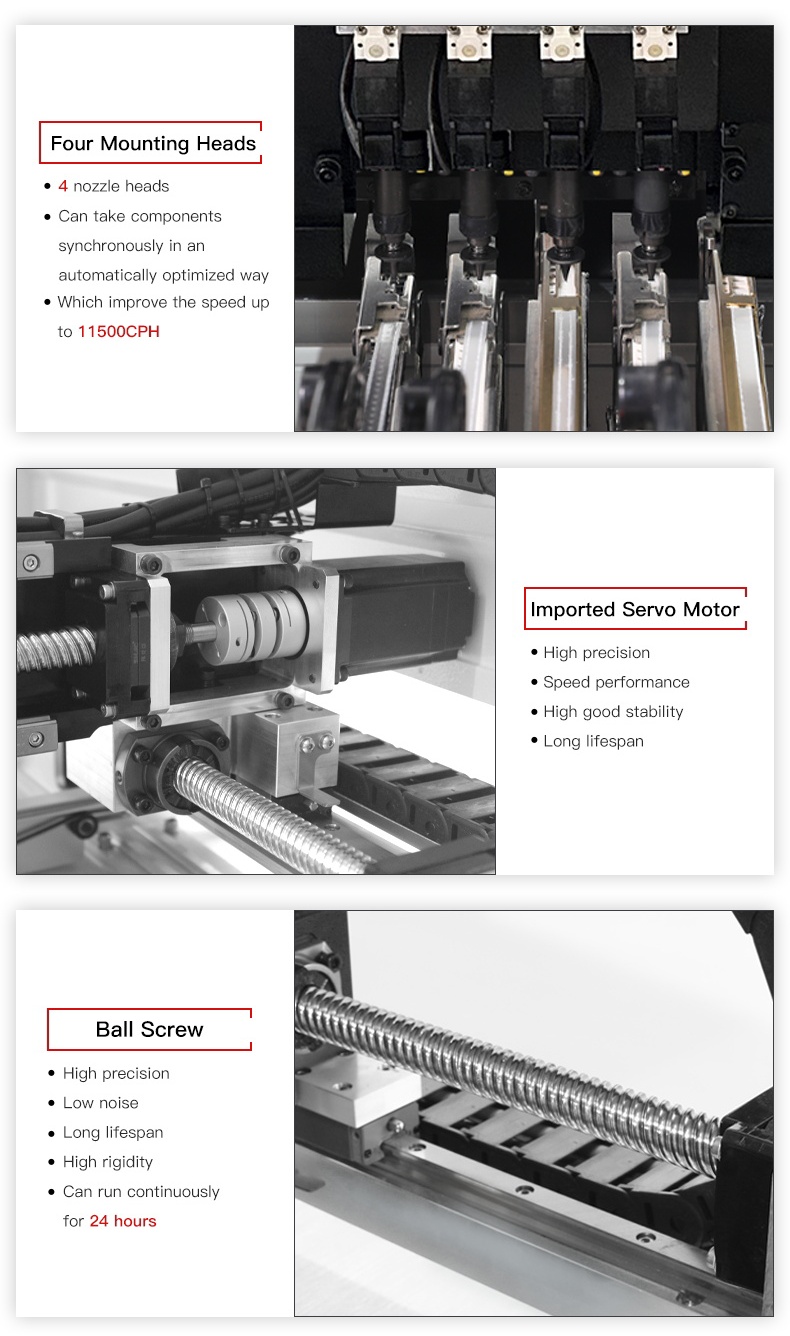 Four Mounting Heads

• 4 nozzle heads
• Can take components synchronously in an automatically optimized way
• Which improve the speed up to 11500CPH

Imported Servo Motor

• High precision
• Speed performance
• High good stability
• Long lifespan

Ball Screw

• High precision
• Low noise
• Long lifespan
• High rigidity
• Can run continuously for 24 hours